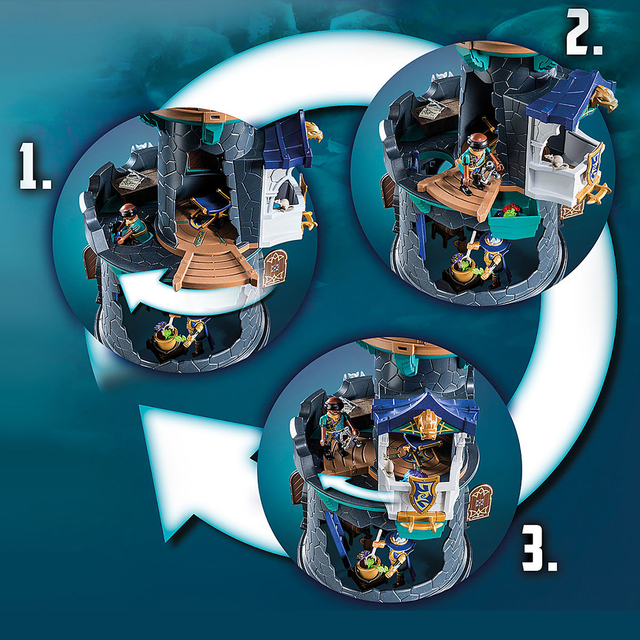 1.

2.

3.